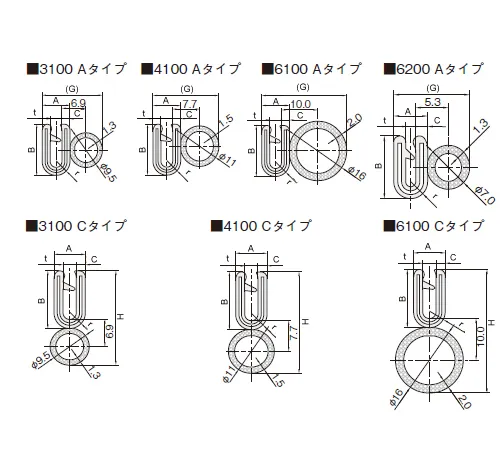 ■3100 Aタイプ
(G)
A
6.9
t
C
1.3
B
r
φ9.5

■4100 Aタイプ
(G)
A
7.7
t
C
1.5
B
r
φ11

■6100 Aタイプ
(G)
A
10.0
t
C
2.0
B
r
φ16

■6200 Aタイプ
(G)
5.3
A
t
C
1.3
B
r
φ7.0

■3100 Cタイプ
A
t
C
B
H
r
6.9
φ9.5
1.3

■4100 Cタイプ
A
t
C
B
H
r
7.7
φ11
1.5

■6100 Cタイプ
A
t
C
B
H
r
10.0
φ16
2.0